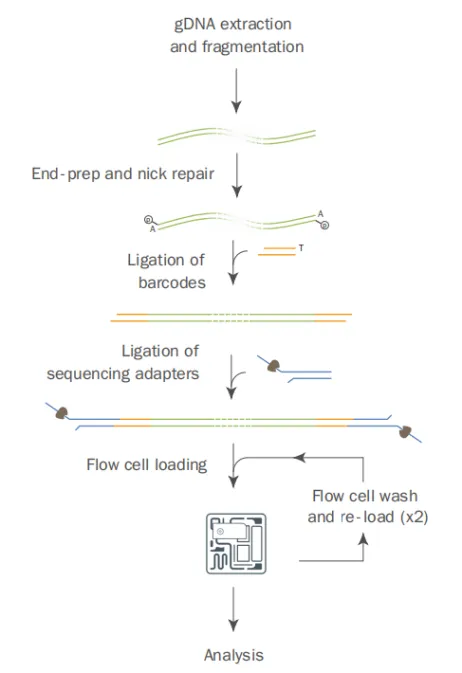 gDNA extraction and fragmentation

End-prep and nick repair

A

A

Ligation of barcodes

T

Ligation of sequencing adapters

Flow cell loading

Flow cell wash and re-load (x2)

Analysis